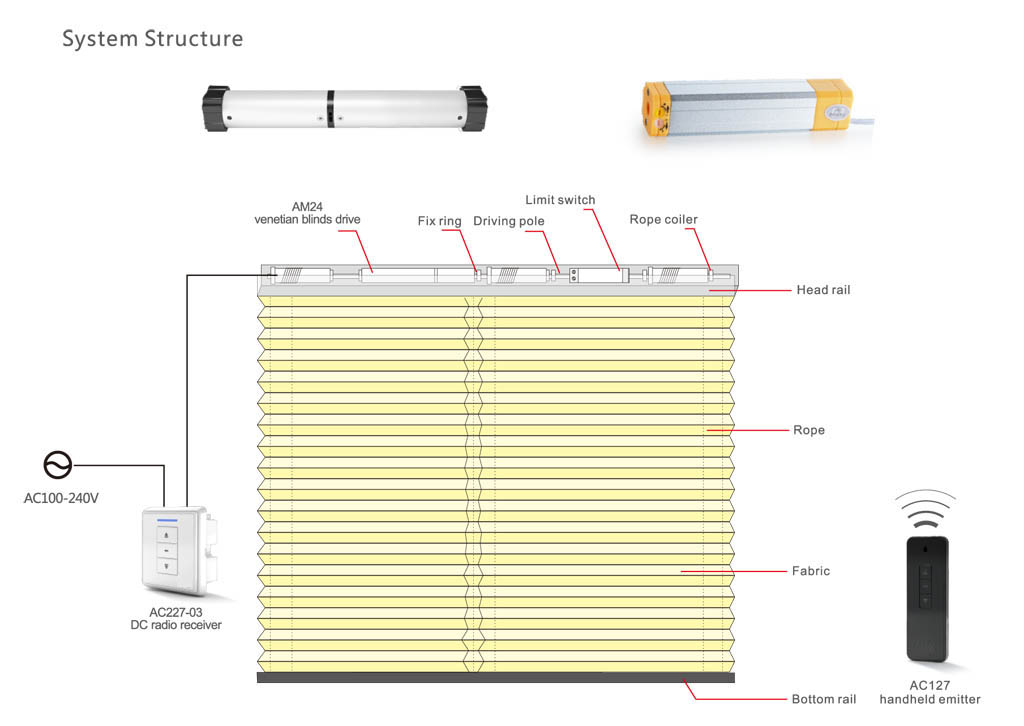 System Structure

AM24
venetian blinds drive

Fix ring

Driving pole

Limit switch

Rope coiler

Head rail

Rope

Fabric

Bottom rail

AC100-240V

AC227-03
DC radio receiver

AC127
handheld emitter